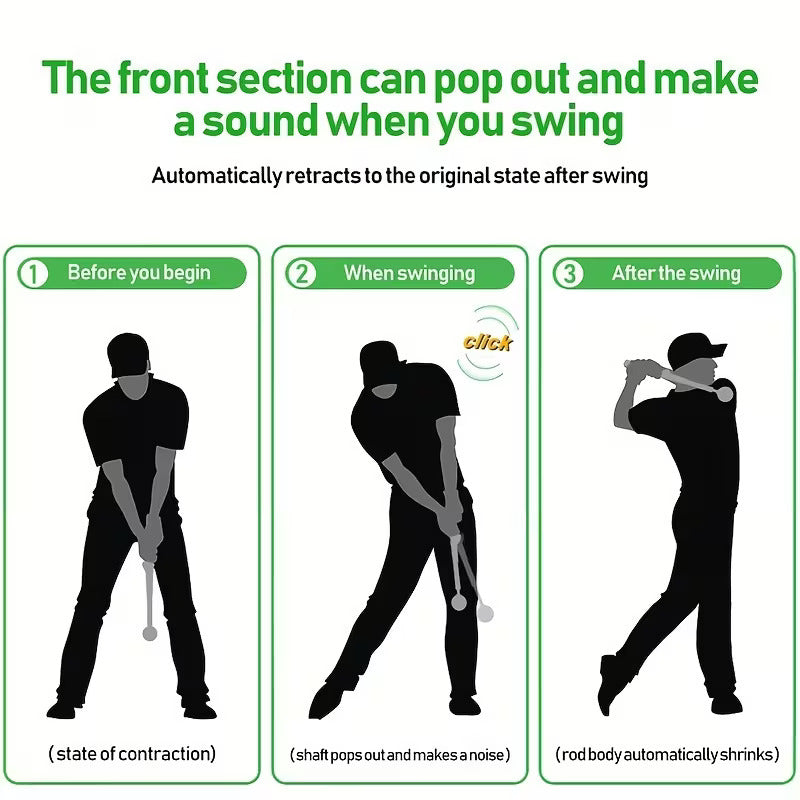 The front section can pop out and make a sound when you swing

Automatically retracts to the original state after swing

1 Before you begin

(state of contraction)

2 When swinging

click

(shaft pops out and makes a noise)

3 After the swing

(rod body automatically shrinks)